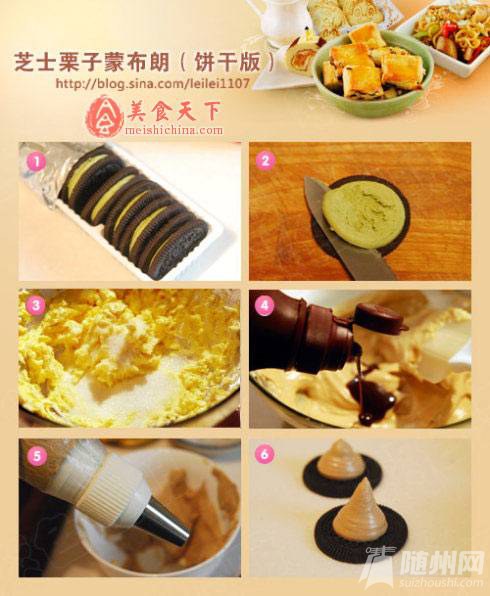 芝士栗子蒙布朗（饼干版）
http://blog.sina.com/leilei1107
美食天下
meishichina.com

1

2

3

4

5

6

随州网
suizhoushi.com